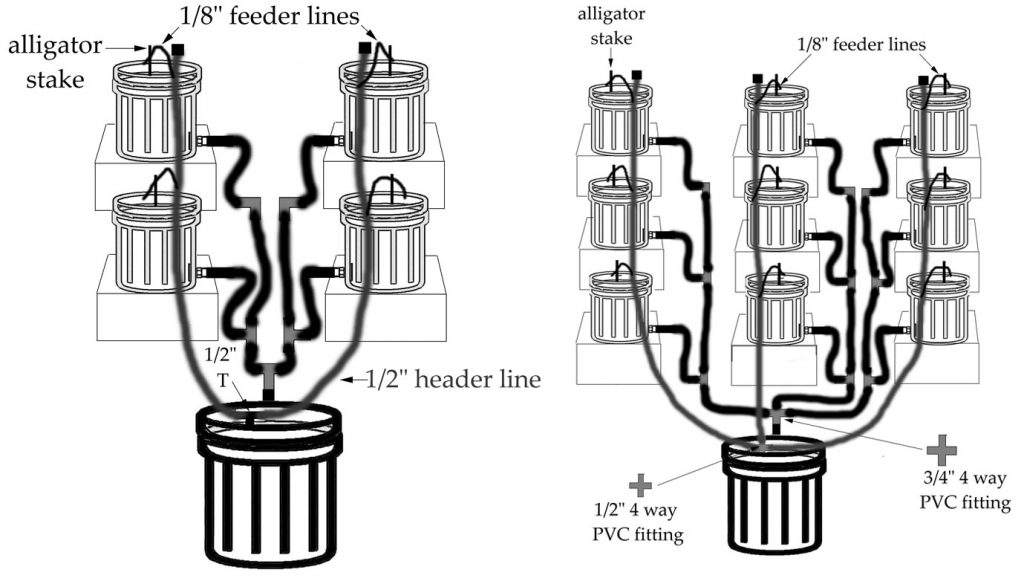 1/8" feeder lines

alligator stake

1/2" T

1/2" header line

alligator stake

1/8" feeder lines

1/2" 4 way PVC fitting

3/4" 4 way PVC fitting