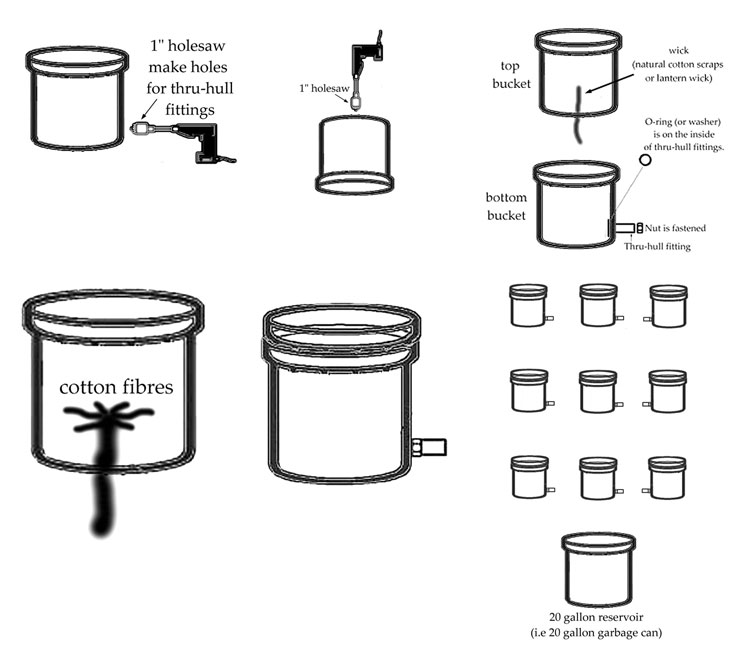 1" holesaw make holes for thru-hull fittings

1" holesaw

top bucket

wick (natural cotton scraps or lantern wick)

O-ring (or washer) is on the inside of thru-hull fittings.

bottom bucket

Nut is fastened

Thru-hull fitting

cotton fibres

20 gallon reservoir (i.e 20 gallon garbage can)